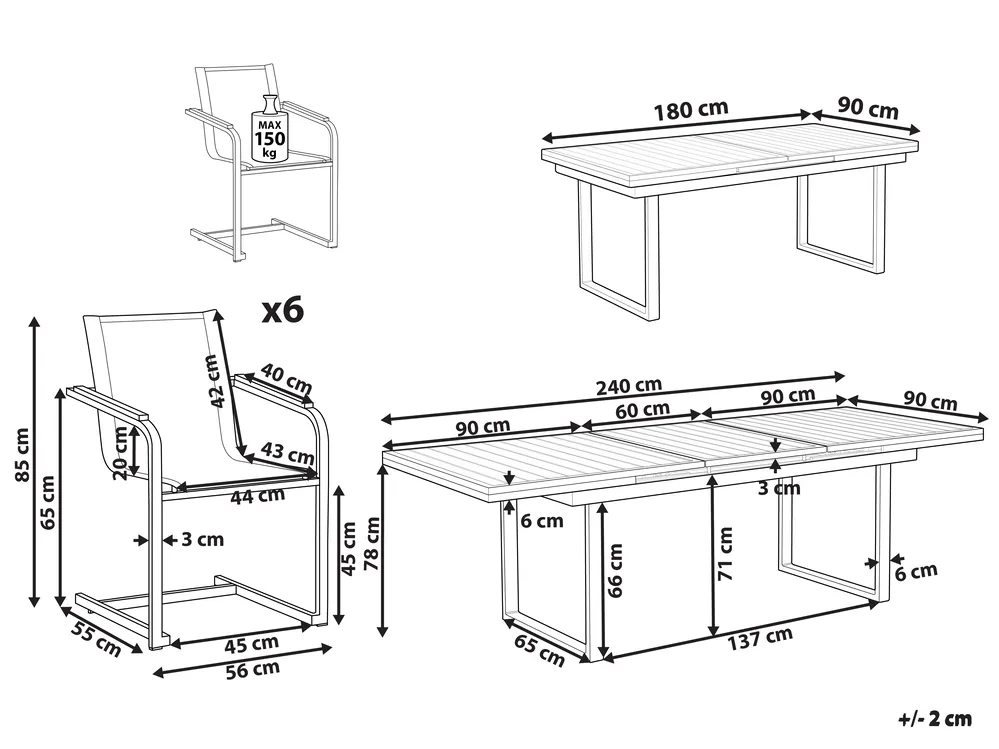 MAX 150 kg

180 cm
90 cm

x6

85 cm
65 cm
42 cm
40 cm
20 cm
43 cm
44 cm
3 cm
45 cm
55 cm
45 cm
56 cm

240 cm
90 cm
60 cm
90 cm
90 cm
3 cm
6 cm
78 cm
66 cm
71 cm
6 cm
65 cm
137 cm

+/- 2 cm