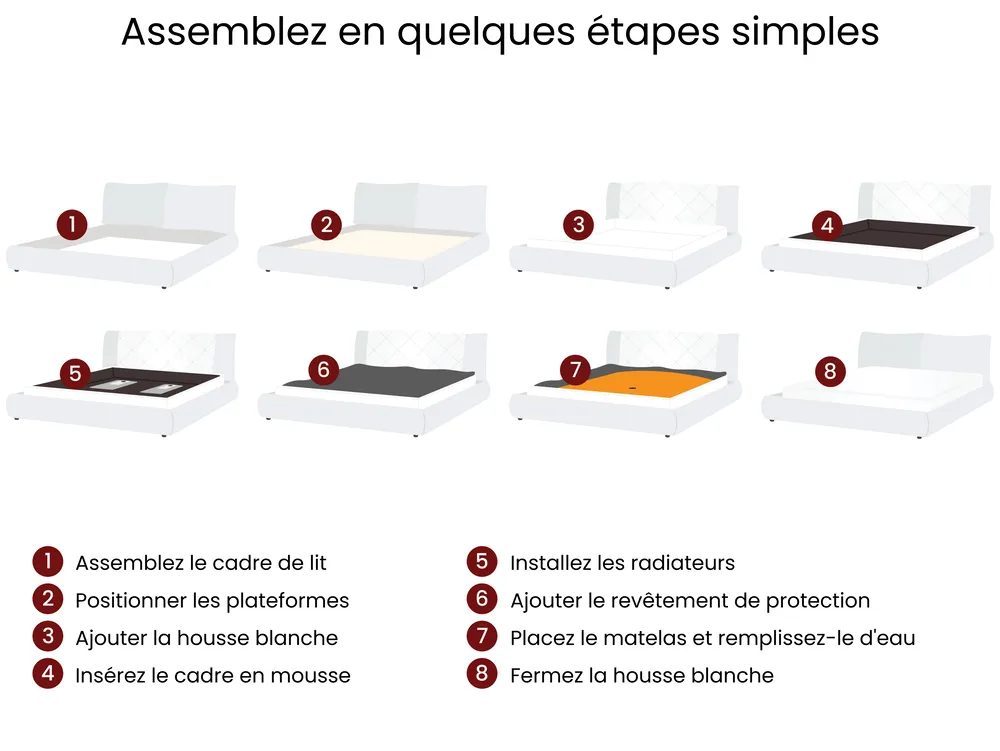 Assemblez en quelques étapes simples

1
2
3
4
5
6
7
8

1 Assemblez le cadre de lit
2 Positionner les plateformes
3 Ajouter la housse blanche
4 Insérez le cadre en mousse

5 Installez les radiateurs
6 Ajouter le revêtement de protection
7 Placez le matelas et remplissez-le d'eau
8 Fermez la housse blanche