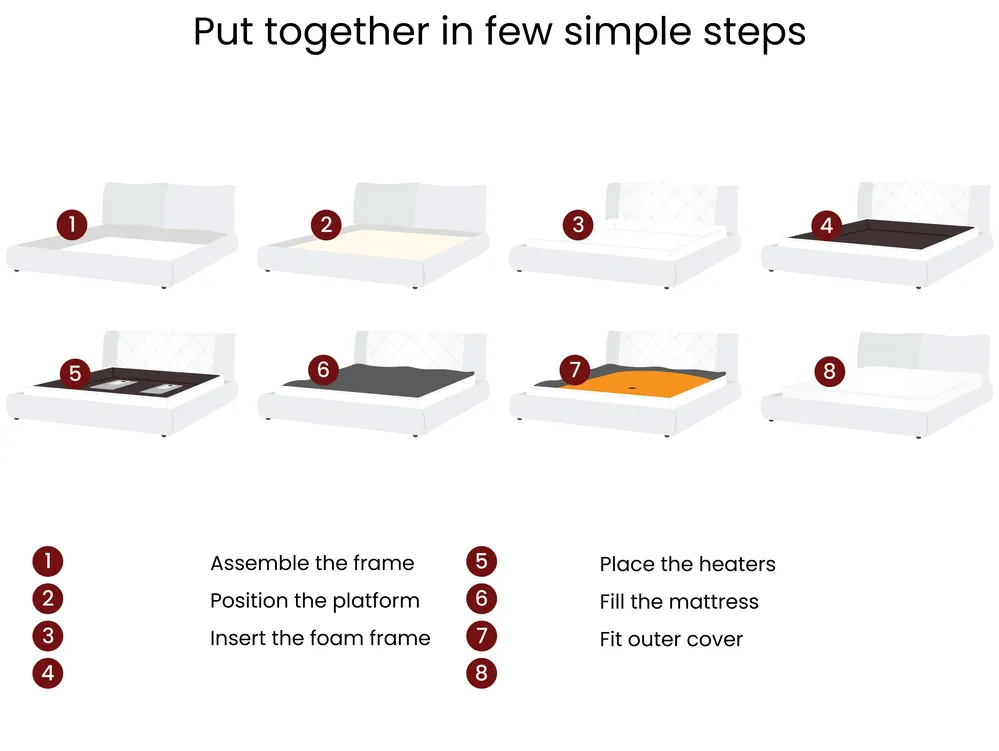 Put together in few simple steps

1

2

3

4

5

6

7

8

1 Assemble the frame
2 Position the platform
3 Insert the foam frame
4

5 Place the heaters
6 Fill the mattress
7 Fit outer cover
8